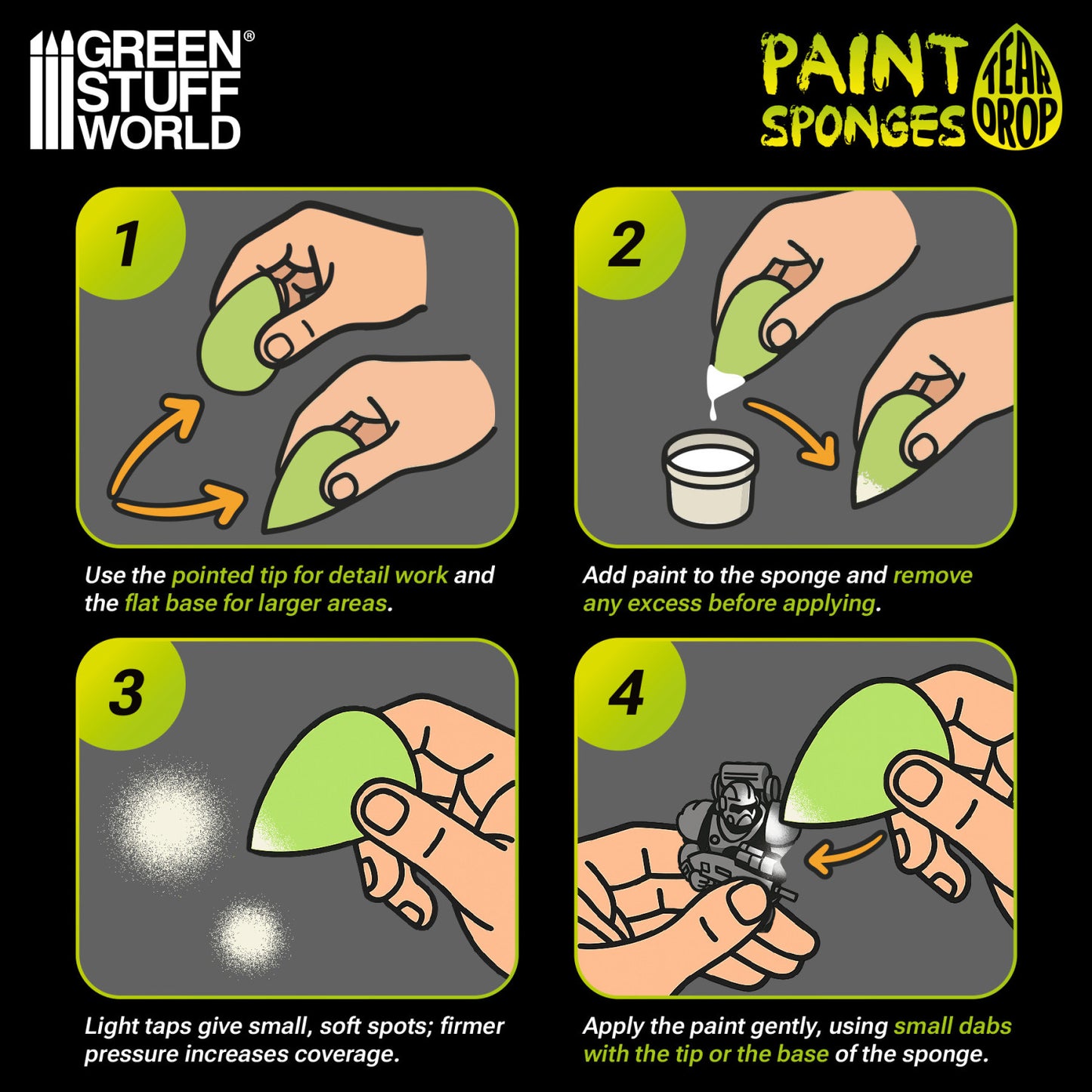 GREEN STUFF WORLD®

PAINT SPONGES TEAR DROP

1

Use the pointed tip for detail work and the flat base for larger areas.

2

Add paint to the sponge and remove any excess before applying.

3

Light taps give small, soft spots; firmer pressure increases coverage.

4

Apply the paint gently, using small dabs with the tip or the base of the sponge.